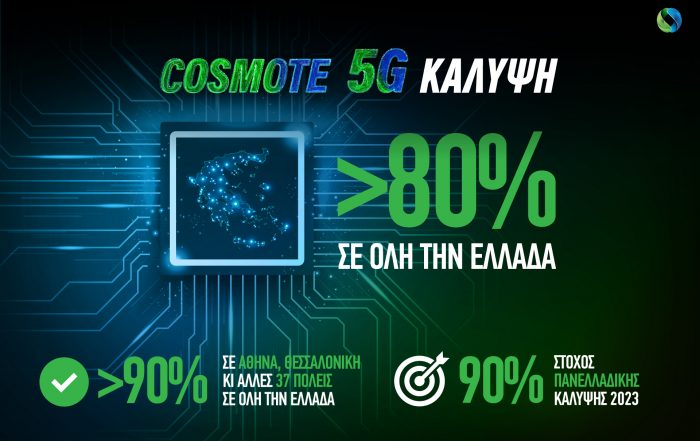 COSMOTE 5G ΚΑΛΥΨΗ

>80%
ΣΕ ΟΛΗ ΤΗΝ ΕΛΛΑΔΑ

>90%
ΣΕ ΑΘΗΝΑ, ΘΕΣΣΑΛΟΝΙΚΗ ΚΙ ΑΛΛΕΣ 37 ΠΟΛΕΙΣ ΣΕ ΟΛΗ ΤΗΝ ΕΛΛΑΔΑ

90%
ΣΤΟΧΟΣ ΠΑΝΕΛΛΑΔΙΚΗΣ ΚΑΛΥΨΗΣ 2023