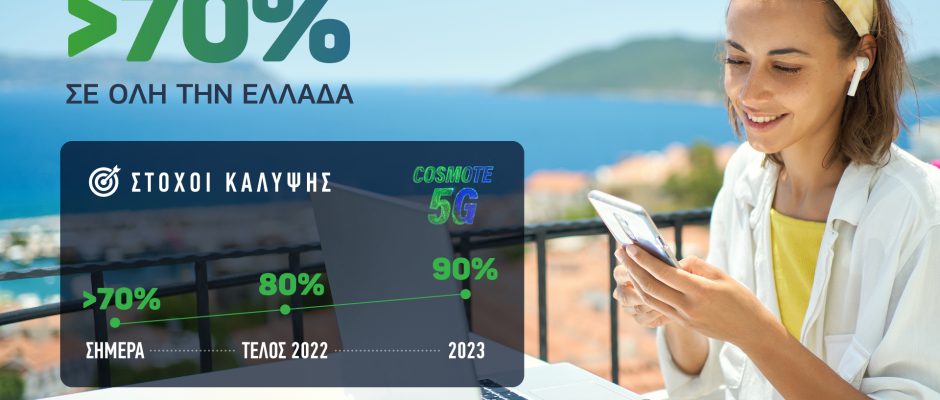 >70%
ΣΕ ΟΛΗ ΤΗΝ ΕΛΛΑΔΑ

ΣΤΟΧΟΙ ΚΑΛΥΨΗΣ

COSMOTE 5G

>70%
80%
90%

ΣΗΜΕΡΑ
ΤΕΛΟΣ 2022
2023